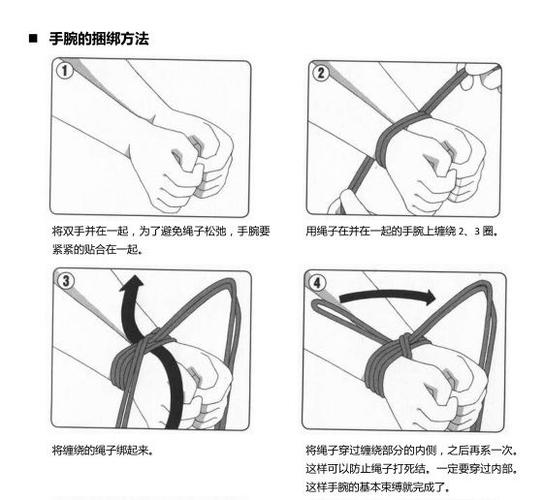 ■ 手腕的捆绑方法

1

将双手并在一起，为了避免绳子松弛，手腕要紧紧的贴合在一起。

2

用绳子在并在一起的手腕上缠绕 2、3 圈。

3

将缠绕的绳子绑起来。

4

将绳子穿过缠绕部分的内侧，之后再系一次。这样可以防止绳子打死结。一定要穿过内部。这样手腕的基本束缚就完成了。