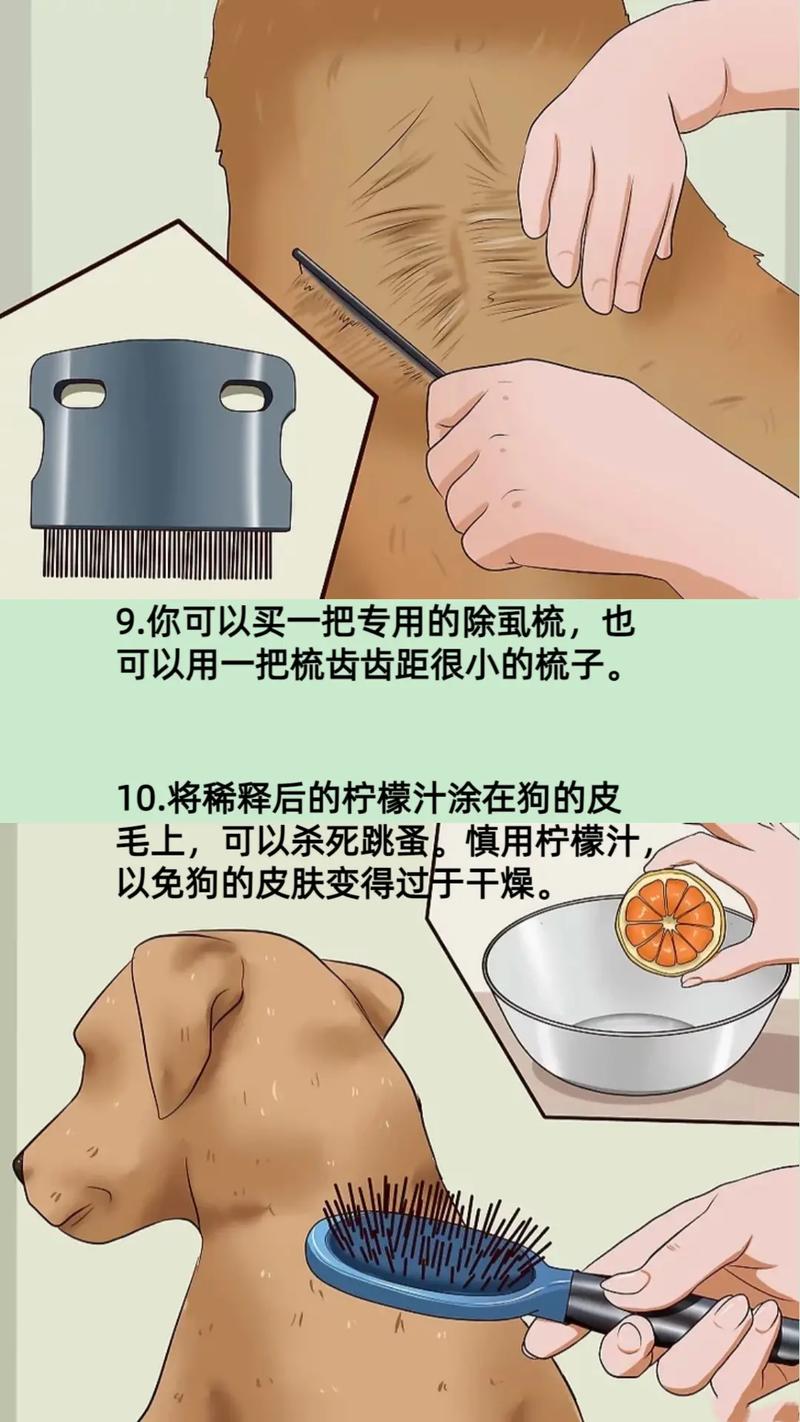 9.你可以买一把专用的除虱梳，也可以用一把梳齿齿距很小的梳子。

10.将稀释后的柠檬汁涂在狗的皮毛上，可以杀死跳蚤。慎用柠檬汁，以免狗的皮肤变得过于干燥。