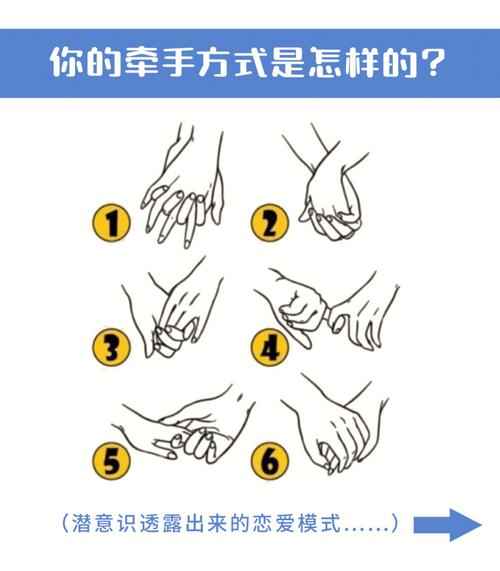 你的牵手方式是怎样的?

1

2

3

4

5

6

(潜意识透露出来的恋爱模式……)