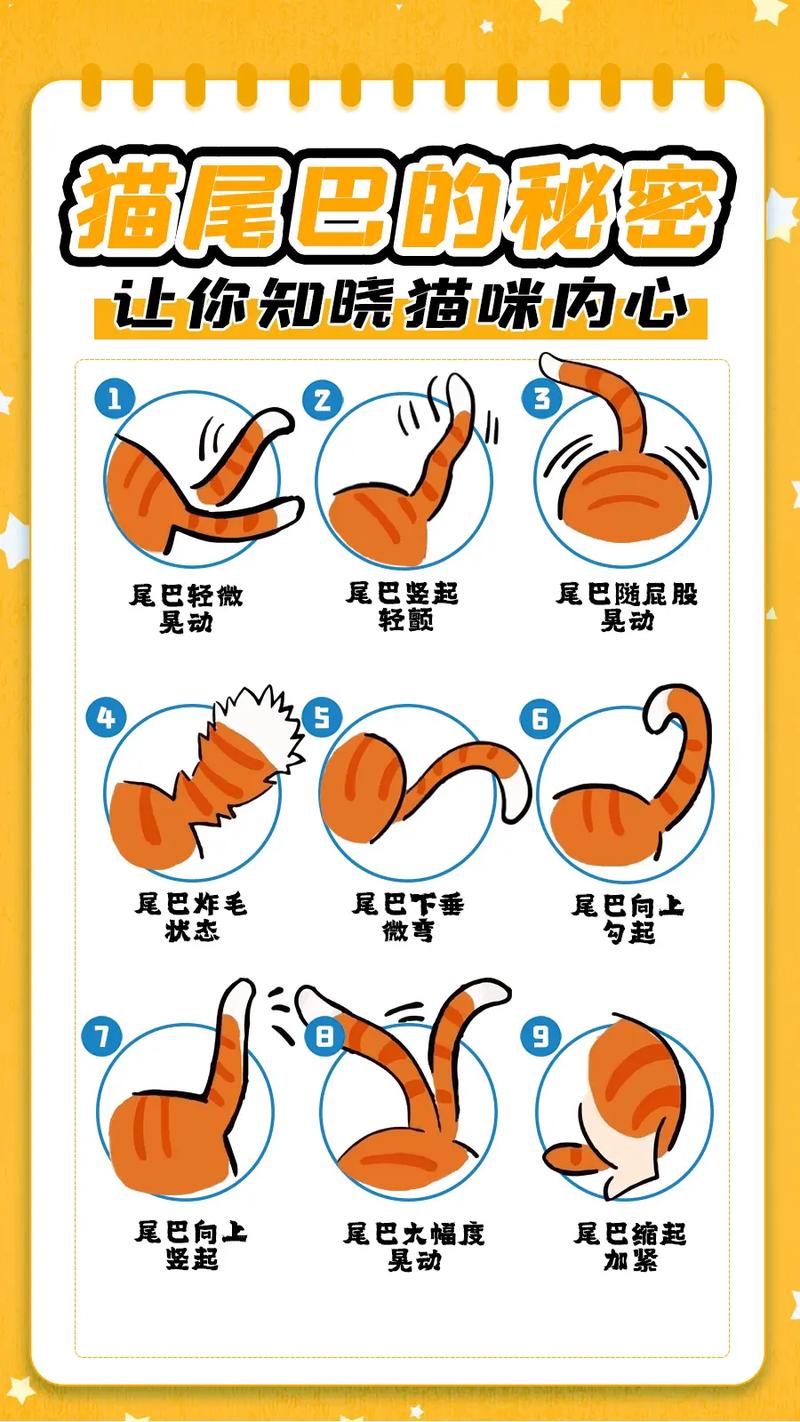 猫尾巴的秘密

让你知晓猫咪内心

1
尾巴轻微晃动

2
尾巴竖起轻颤

3
尾巴随屁股晃动

4
尾巴炸毛状态

5
尾巴下垂微弯

6
尾巴向上勾起

7
尾巴向上竖起

8
尾巴大幅度晃动

9
尾巴缩起加紧