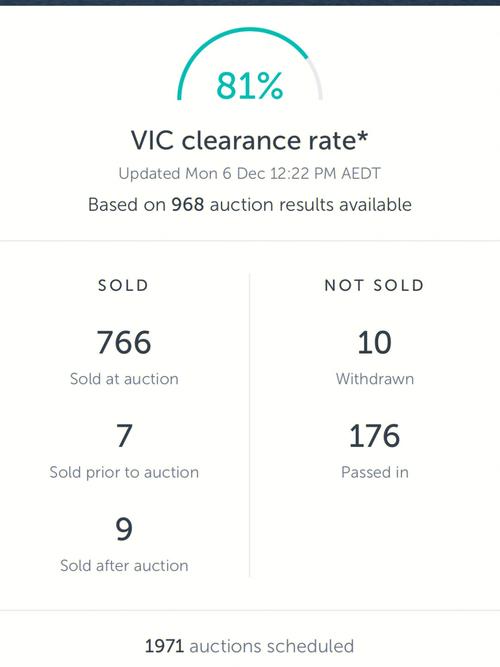 81%

VIC clearance rate*

Updated Mon 6 Dec 12:22 PM AEDT

Based on 968 auction results available

SOLD

766
Sold at auction

7
Sold prior to auction

9
Sold after auction

NOT SOLD

10
Withdrawn

176
Passed in

1971 auctions scheduled