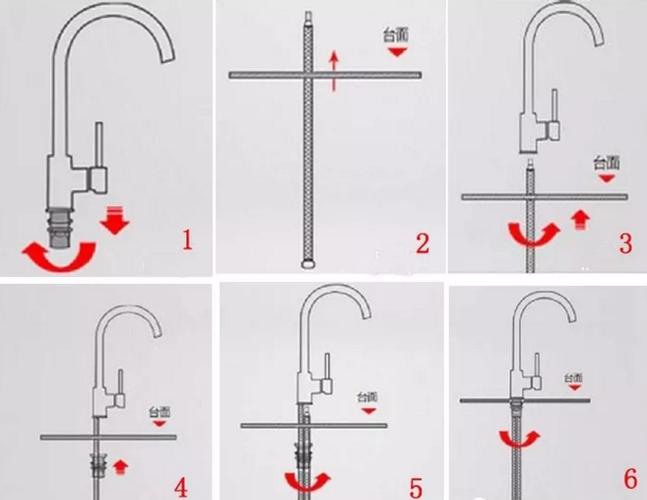 1

台面

2

台面

3

台面

4

台面

5

台面

6